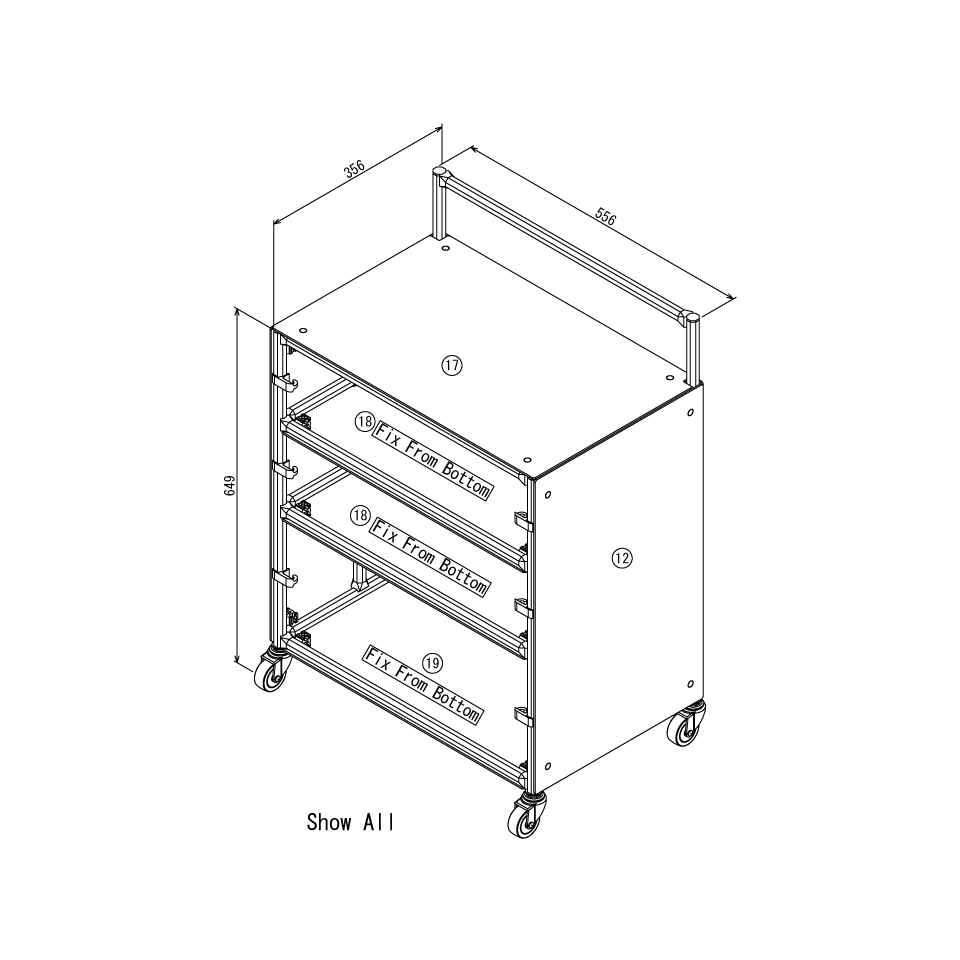 356

556

649

17

18 Fix From Bottom

18 Fix From Bottom

12

19 Fix From Bottom

Show All