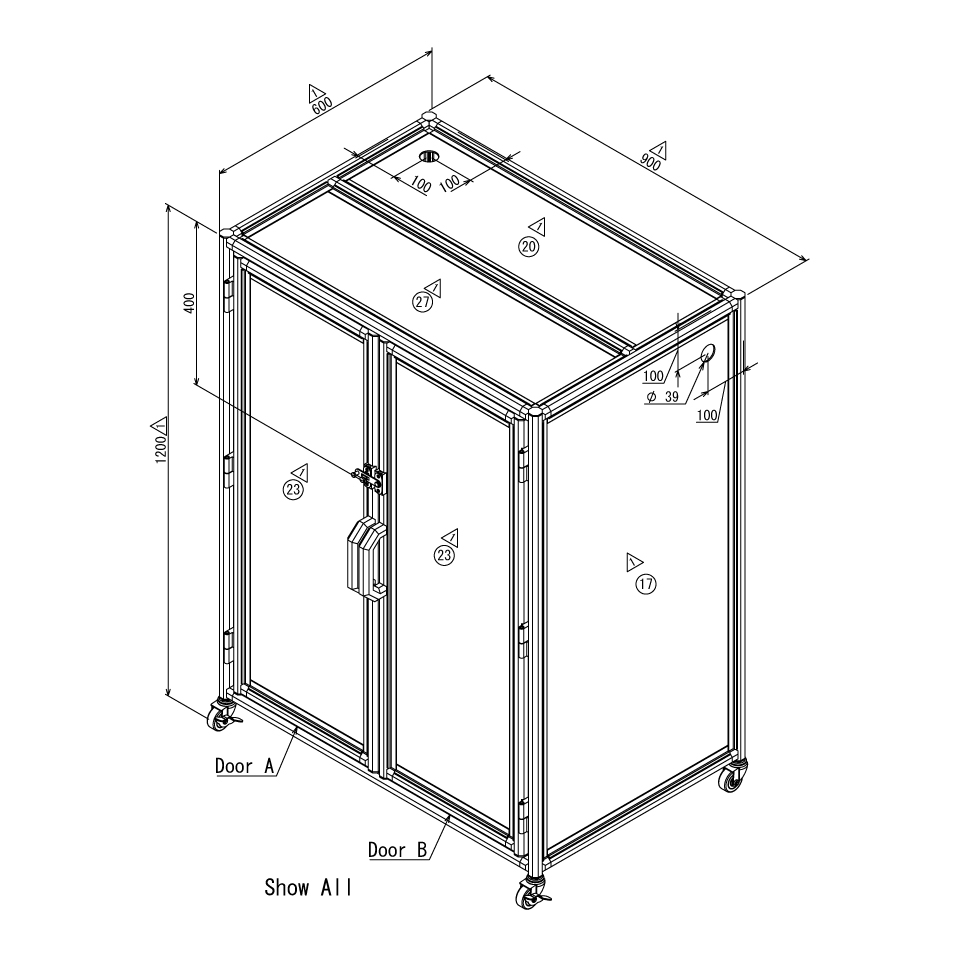 600
900
100
100
20
27
400
1200
100
$\phi$ 39
100
23
23
17
Door A
Door B
Show All